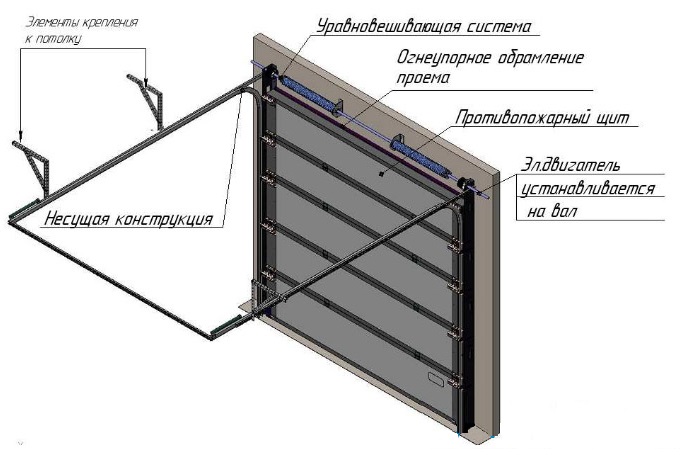 Элементы крепления к потолку

Уравновешивающая система

Огнеупорное обрамление проема

Противопожарный щит

Эл.двигатель устанавливается на вал

Несущая конструкция